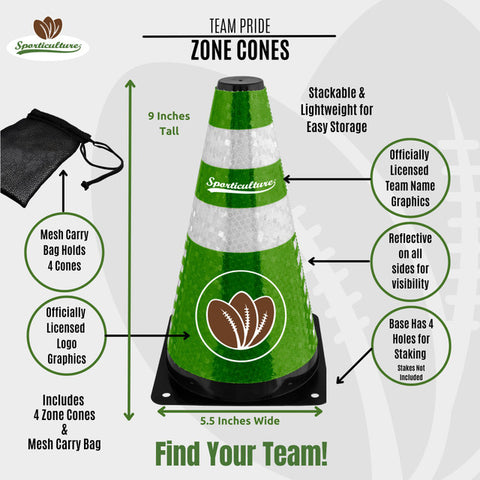 Sporticulture

TEAM PRIDE
ZONE CONES

9 Inches Tall

Stackable & Lightweight for Easy Storage

Sporticulture

Officially Licensed Team Name Graphics

Mesh Carry Bag Holds 4 Cones

Reflective on all sides for visibility

Officially Licensed Logo Graphics

Base Has 4 Holes for Staking
Stakes Not Included

Includes 4 Zone Cones & Mesh Carry Bag

5.5 Inches Wide

Find Your Team!